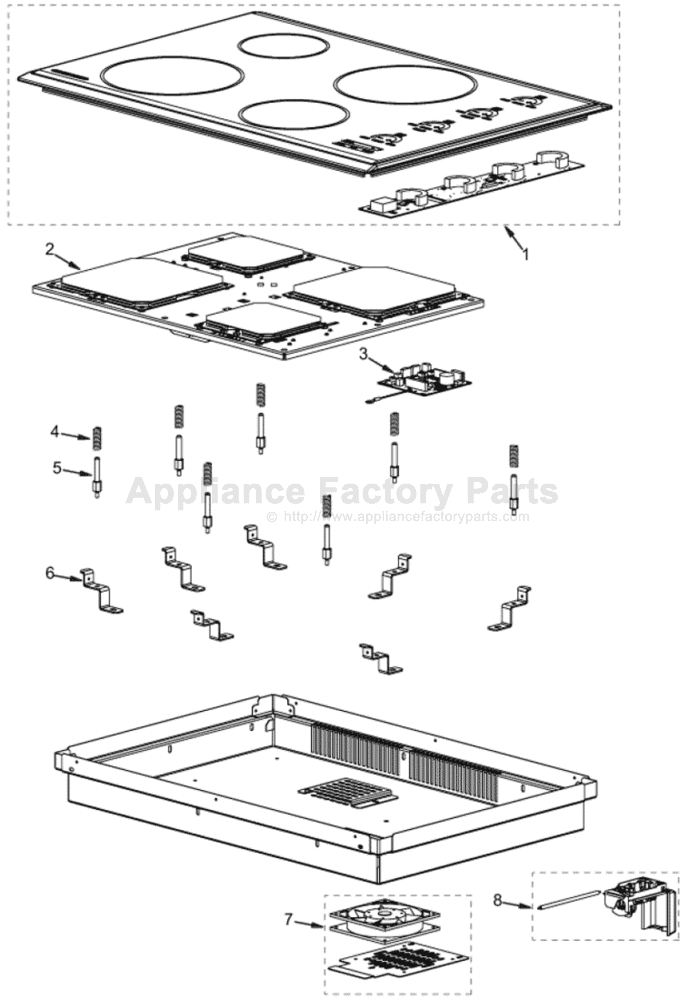 1
2
3
4
5
Appliance Factory Parts
© http://www.appliancefactoryparts.com
6
7
8